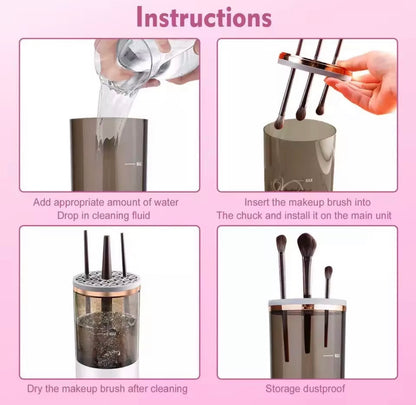 Instructions

Add appropriate amount of water
Drop in cleaning fluid

Insert the makeup brush into
The chuck and install it on the main unit

Dry the makeup brush after cleaning

Storage dustproof